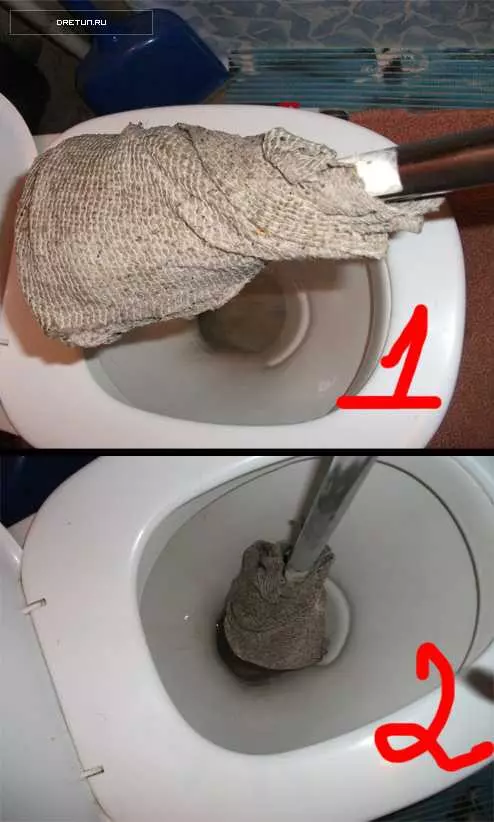 DRETUN.RU

1

2